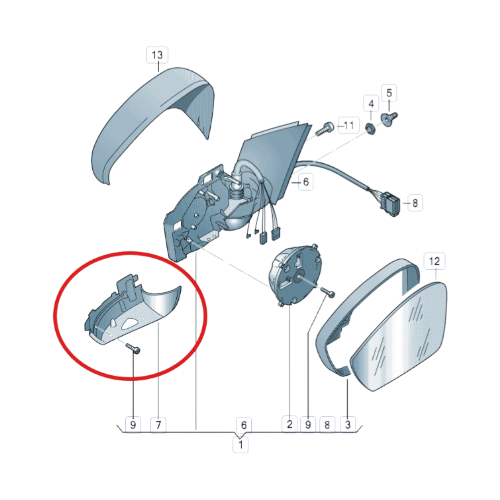 13
5
4
11
6
8
12
9
7
6
2
9
8
3
1